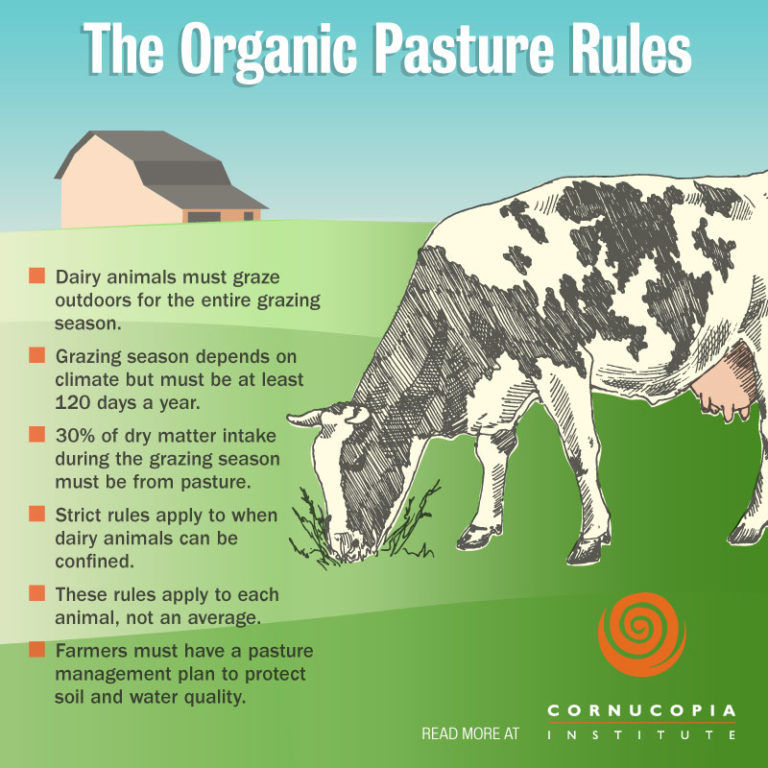 The Organic Pasture Rules

Dairy animals must graze outdoors for the entire grazing season.

Grazing season depends on climate but must be at least 120 days a year.

30% of dry matter intake during the grazing season must be from pasture.

Strict rules apply to when dairy animals can be confined.

These rules apply to each animal, not an average.

Farmers must have a pasture management plan to protect soil and water quality.

READ MORE AT CORNUCOPIA INSTITUTE